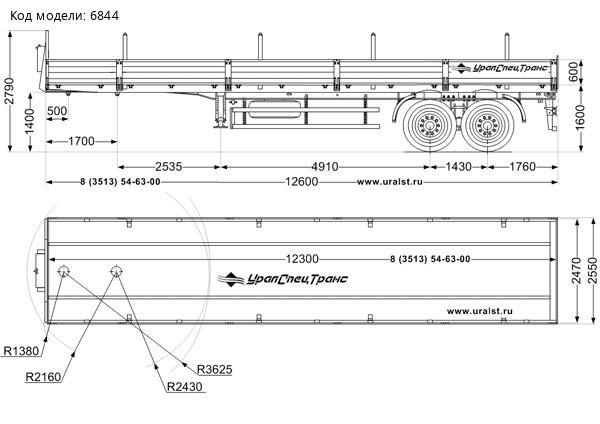 Код модели: 6844

2790
1400
500
1700
УралСпецТранс
600
1600
2535
4910
1430
1760
8 (3513) 54-63-00
12600
www.uralst.ru

12300
8 (3513) 54-63-00
УралСпецТранс
www.uralst.ru
2470
2550
R1380
R2160
R3625
R2430