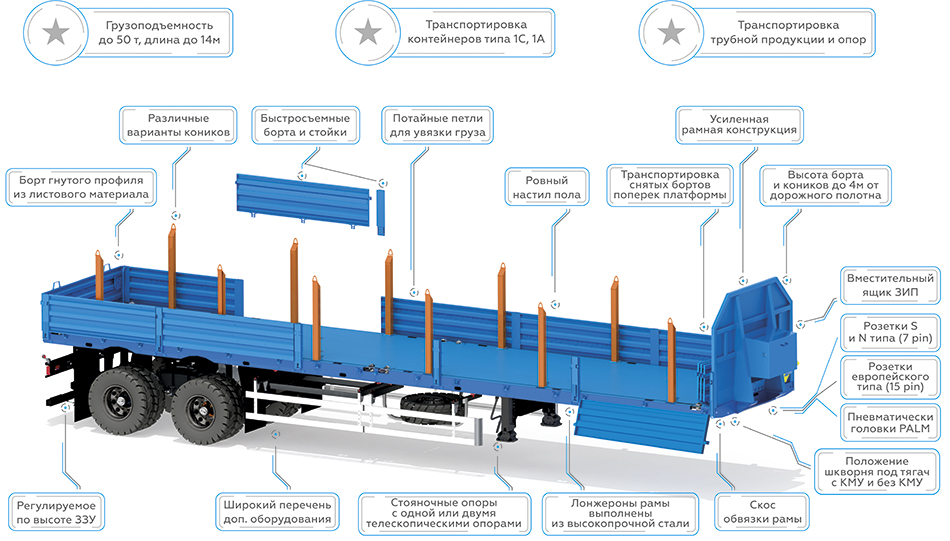 Грузоподъемность до 50 т, длина до 14м

Транспортировка контейнеров типа 1С, 1А

Транспортировка трубной продукции и опор

Различные варианты коников

Быстросъемные борта и стойки

Потайные петли для увязки груза

Усиленная рамная конструкция

Борт гнутого профиля из листового материала

Ровный настил пола

Транспортировка снятых бортов поперек платформы

Высота борта и коников до 4м от дорожного полотна

Вместительный ящик ЗИП

Розетки S и N типа (7 pin)

Розетки европейского типа (15 pin)

Пневматически головки PALM

Положение шкворня под тягач с КМУ и без КМУ

Регулируемое по высоте ЗЗУ

Широкий перечень доп. оборудования

Стояночные опоры с одной или двумя телескопическими опорами

Лонжероны рамы выполнены из высокопрочной стали

Скос обвязки рамы