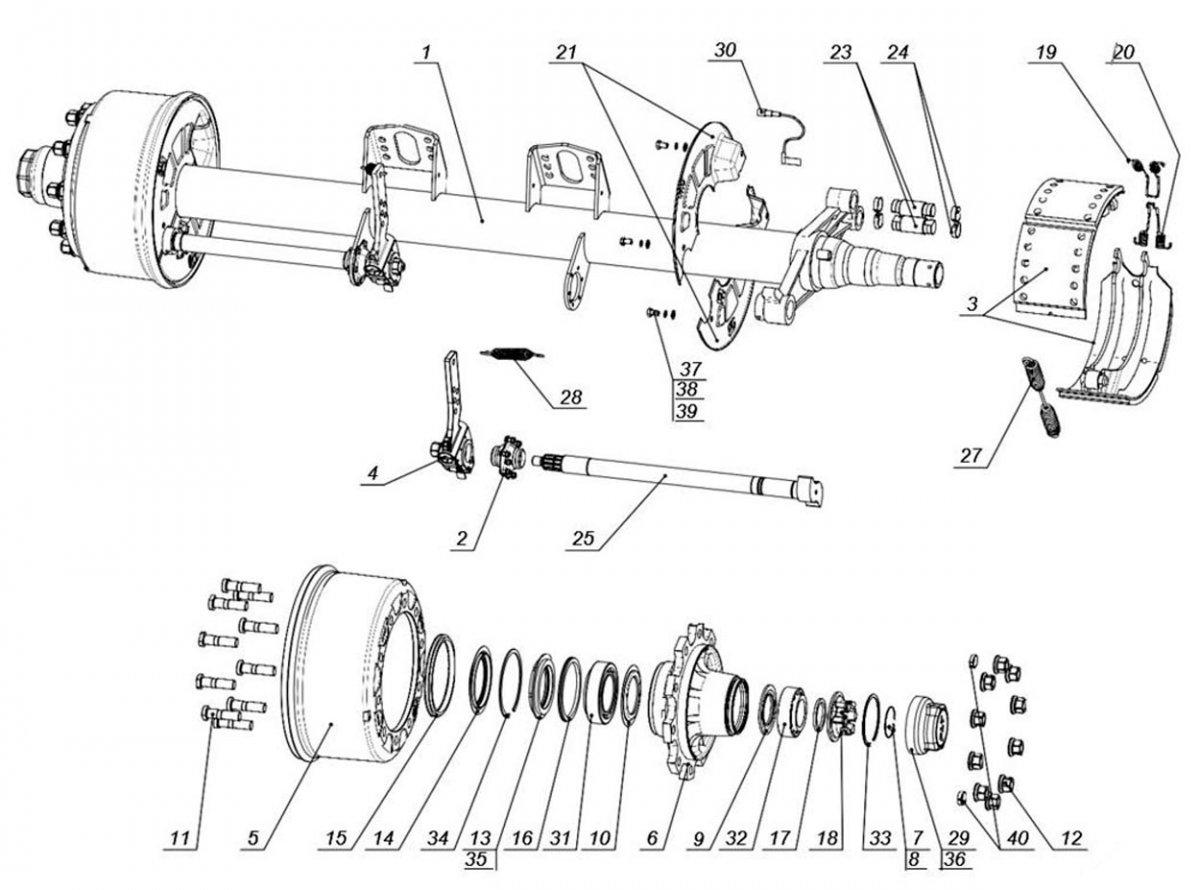 1
21
30
23
24
19
20
3
37
38
39
28
27
4
2
25
11
5
15
14
34
13
35
16
31
10
6
9
32
17
18
33
7
8
29
36
40
12