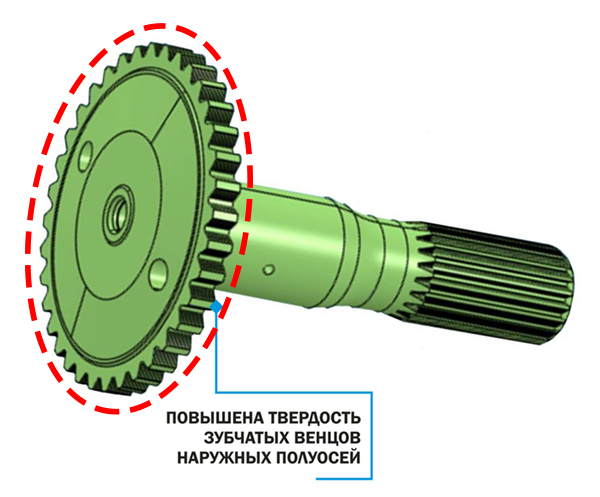 ПОВЫШЕНА ТВЕРДОСТЬ
ЗУБЧАТЫХ ВЕНЦОВ
НАРУЖНЫХ ПОЛУОСЕЙ