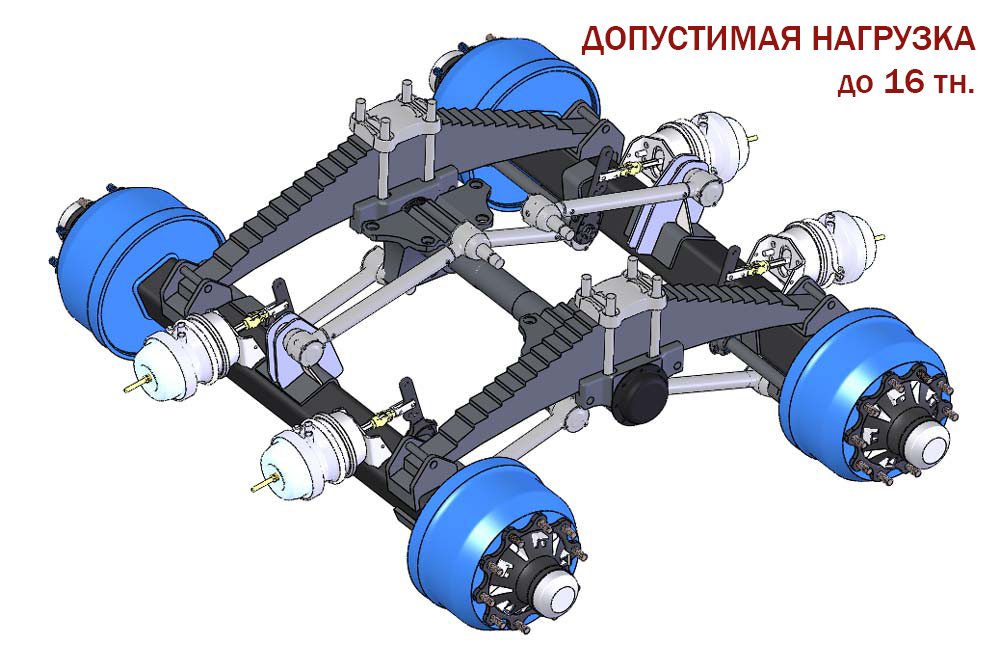 ДОПУСТИМАЯ НАГРУЗКА
до 16 тн.