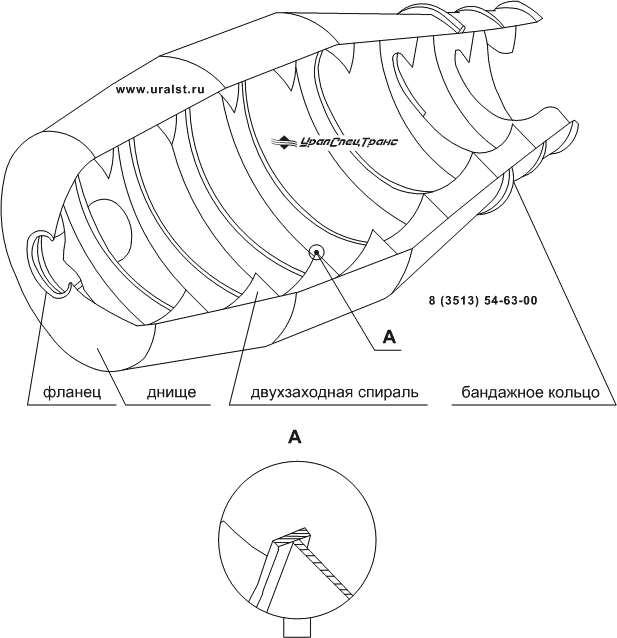 www.uralst.ru

УралСпецТранс

8 (3513) 54-63-00

А

фланец

днище

двухзаходная спираль

бандажное кольцо

А